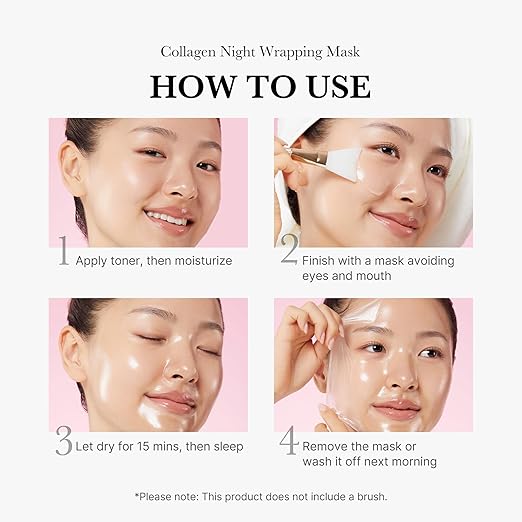 Collagen Night Wrapping Mask

HOW TO USE

1 Apply toner, then moisturize

2 Finish with a mask avoiding eyes and mouth

3 Let dry for 15 mins, then sleep

4 Remove the mask or wash it off next morning

*Please note: This product does not include a brush.